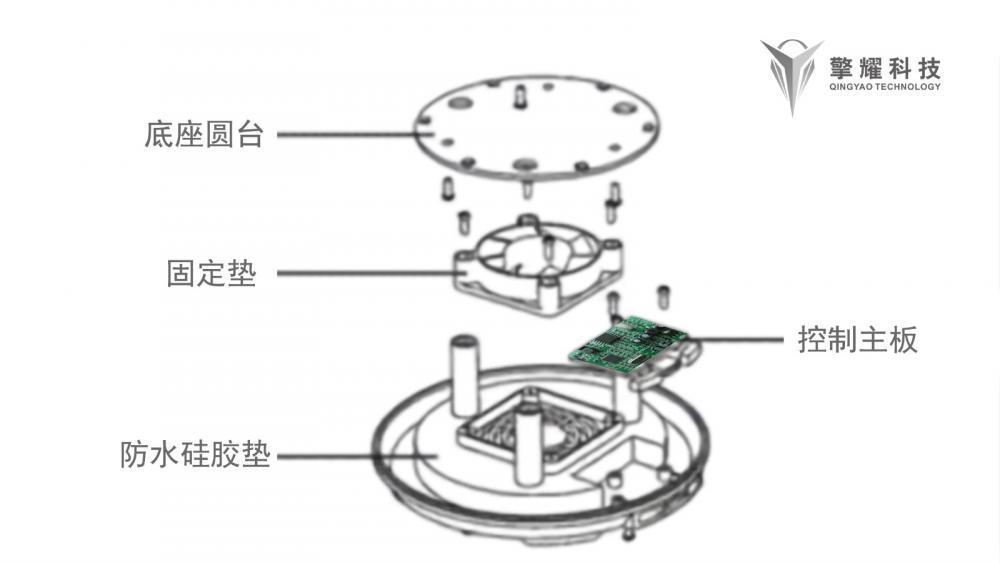 擎耀科技
QINGYAO TECHNOLOGY

底座圆台

固定垫

控制主板

防水硅胶垫